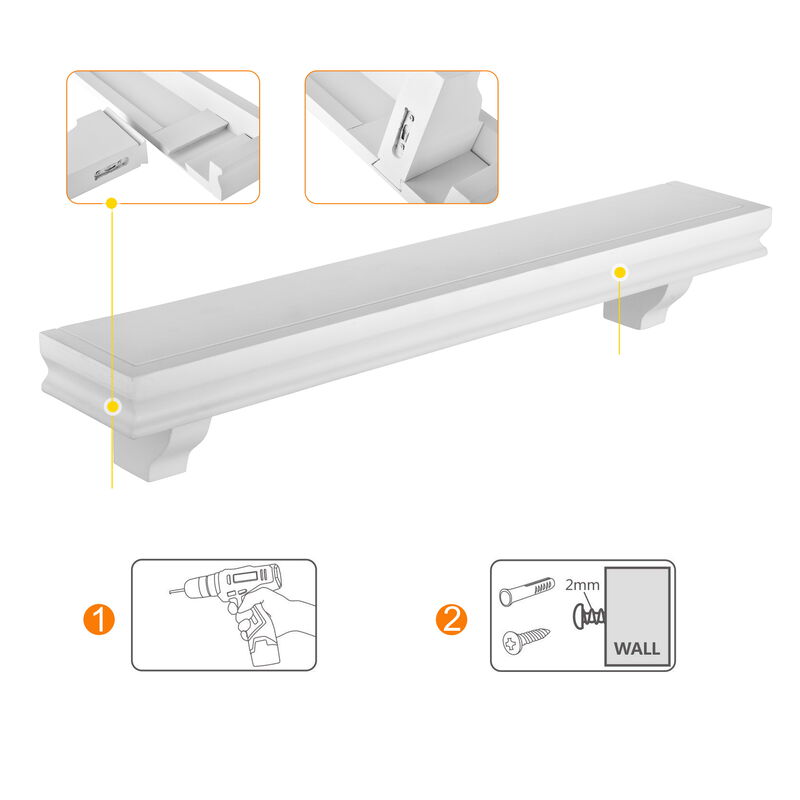 1

2

2mm

WALL