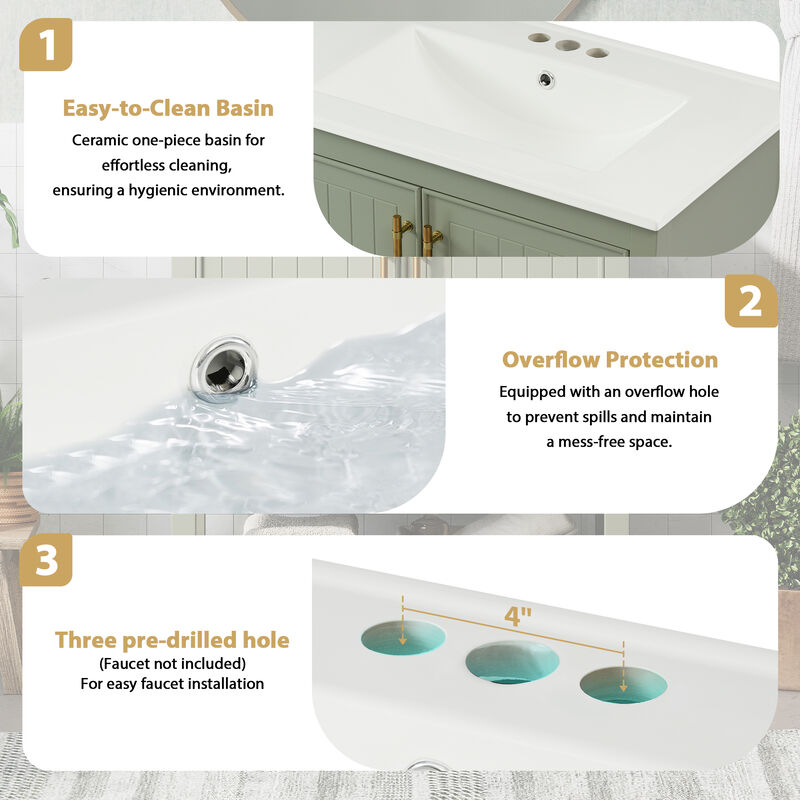 1

Easy-to-Clean Basin

Ceramic one-piece basin for effortless cleaning, ensuring a hygienic environment.

2

Overflow Protection

Equipped with an overflow hole to prevent spills and maintain a mess-free space.

3

Three pre-drilled hole

(Faucet not included)
For easy faucet installation

4"