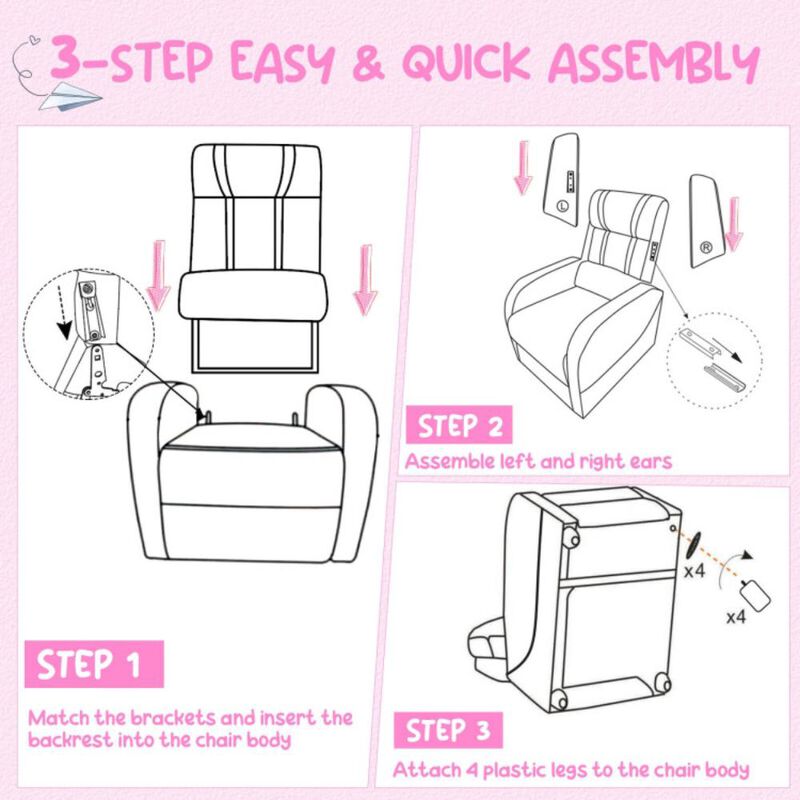 3-STEP EASY & QUICK ASSEMBLY

STEP 1

Match the brackets and insert the backrest into the chair body

L

R

STEP 2

Assemble left and right ears

x4

x4

STEP 3

Attach 4 plastic legs to the chair body