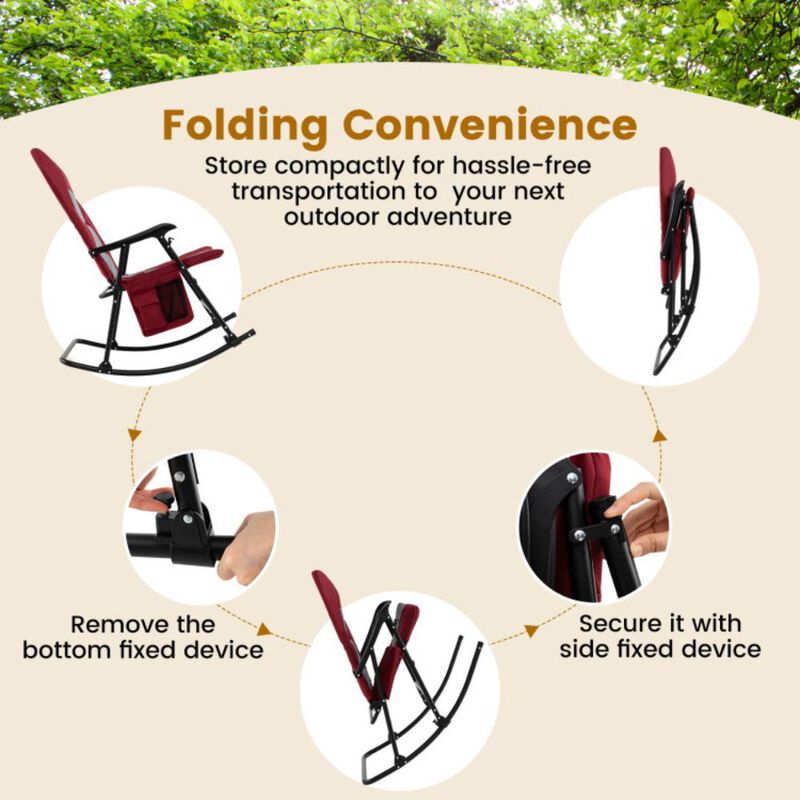 Folding Convenience

Store compactly for hassle-free transportation to your next outdoor adventure

Remove the bottom fixed device

Secure it with side fixed device