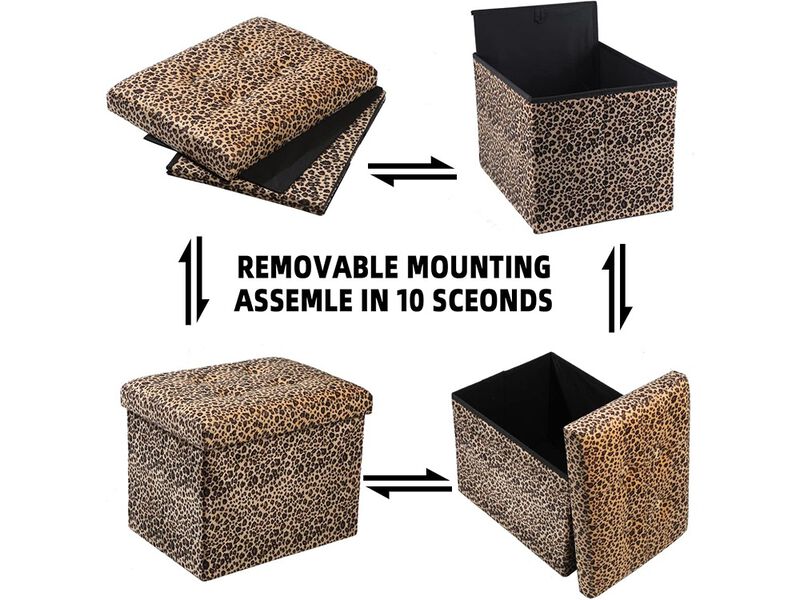 REMOVABLE MOUNTING
ASSEMLE IN 10 SCEONDS