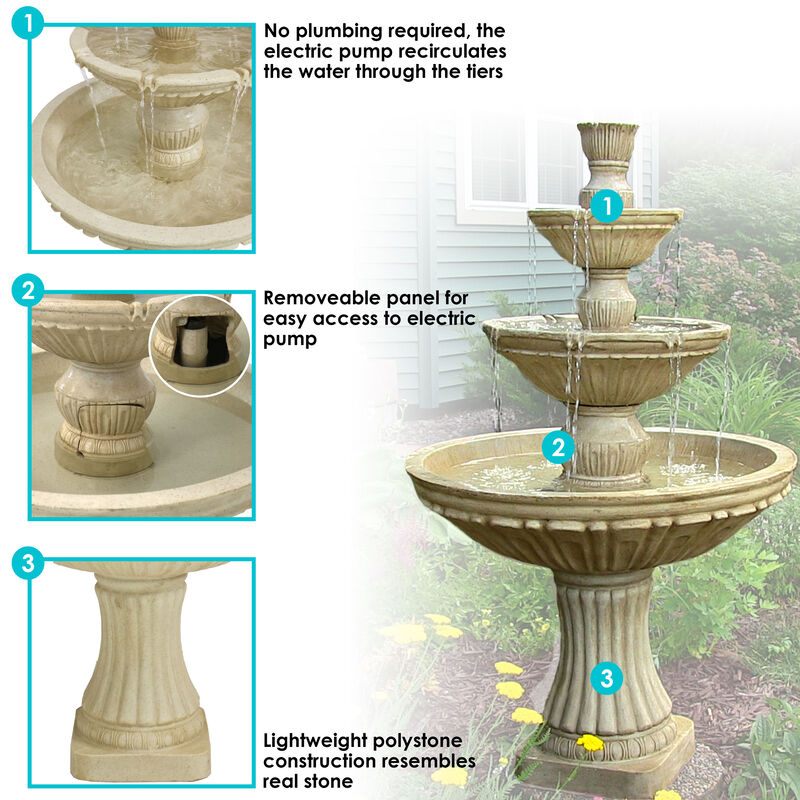 1

No plumbing required, the electric pump recirculates the water through the tiers

2

Removeable panel for easy access to electric pump

3

Lightweight polystone construction resembles real stone

1

2

3