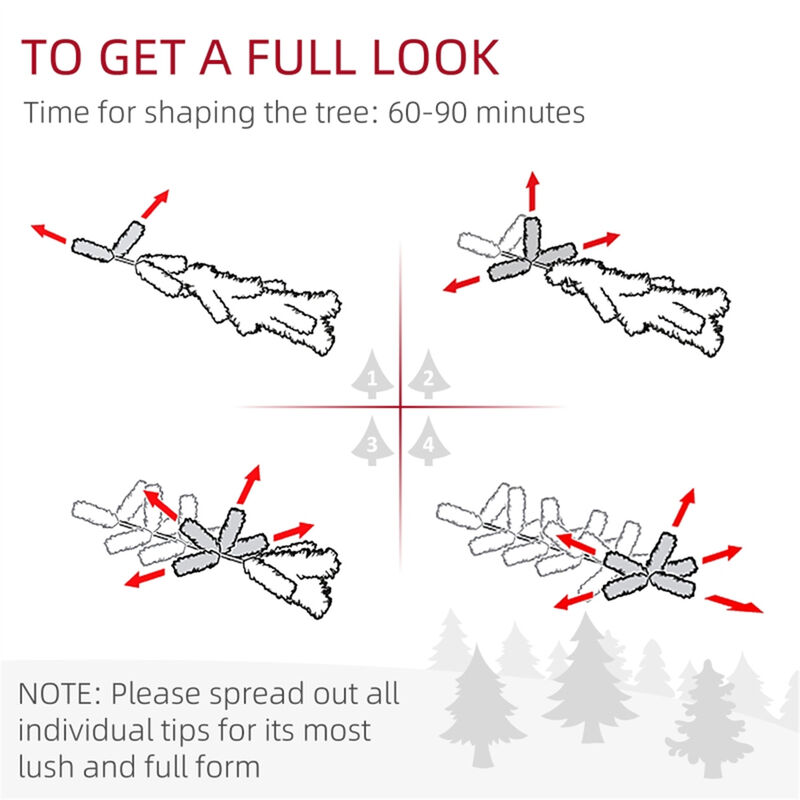 TO GET A FULL LOOK

Time for shaping the tree: 60-90 minutes

1 2

3 4

NOTE: Please spread out all individual tips for its most lush and full form