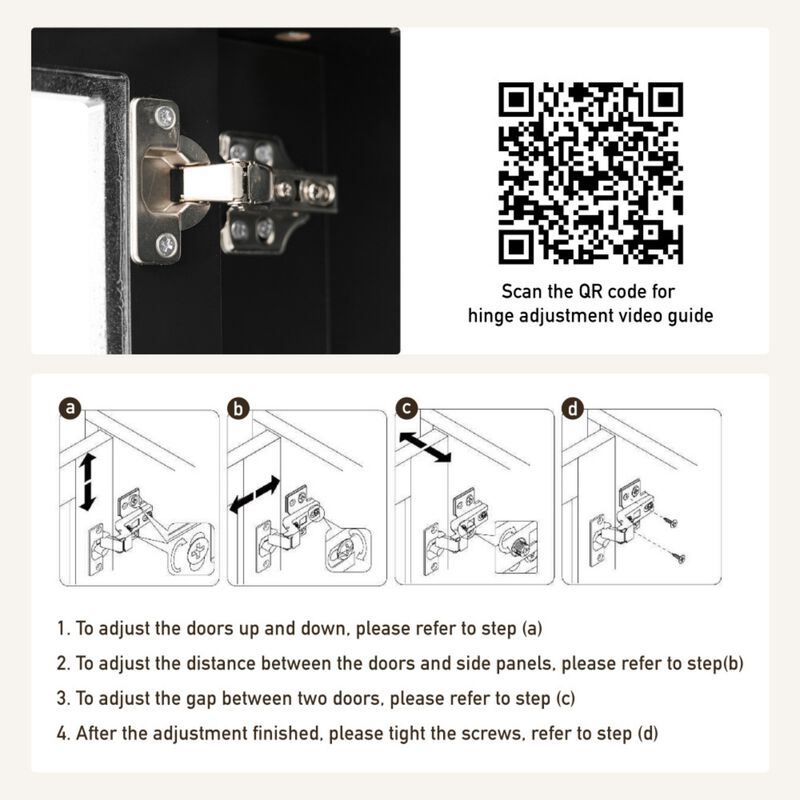 Scan the QR code for hinge adjustment video guide

a

b

c

d

1. To adjust the doors up and down, please refer to step (a)

2. To adjust the distance between the doors and side panels, please refer to step(b)

3. To adjust the gap between two doors, please refer to step (c)

4. After the adjustment finished, please tight the screws, refer to step (d)