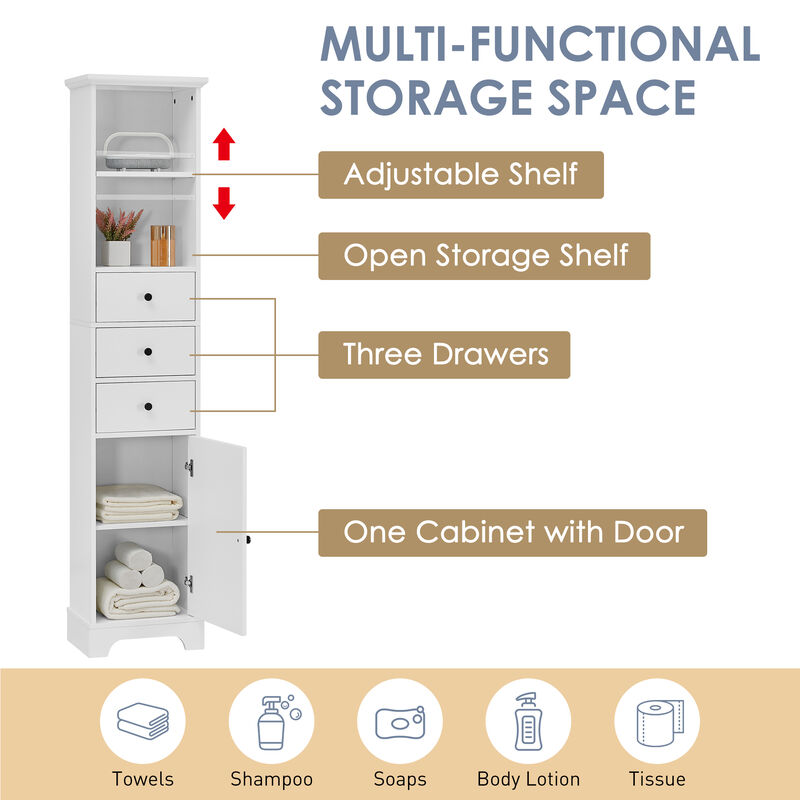 MULTI-FUNCTIONAL STORAGE SPACE

Adjustable Shelf

Open Storage Shelf

Three Drawers

One Cabinet with Door

Towels

Shampoo

Soaps

Body Lotion

Tissue