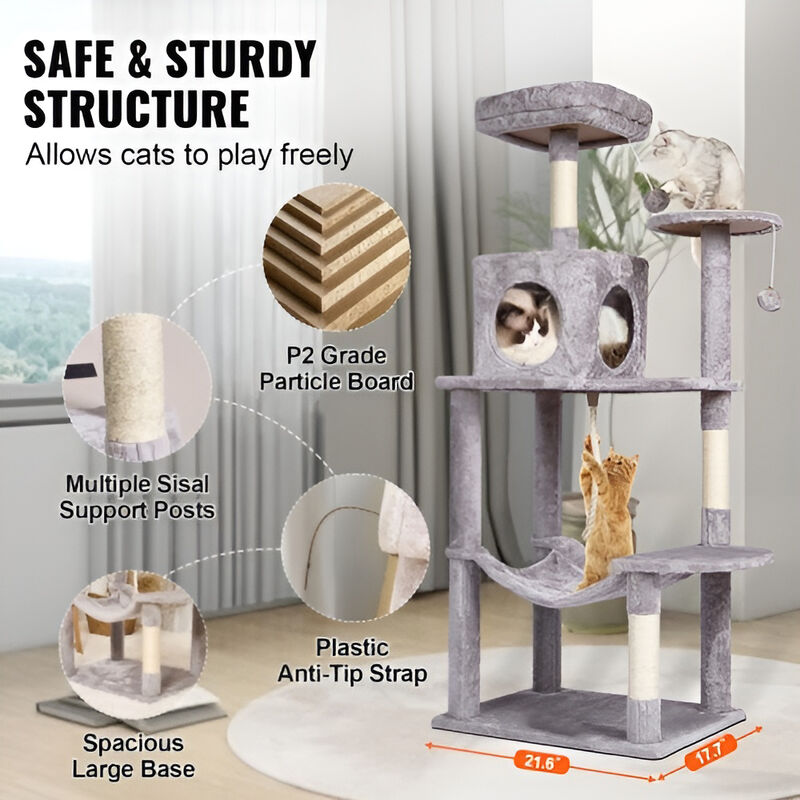 SAFE & STURDY STRUCTURE

Allows cats to play freely

P2 Grade Particle Board

Multiple Sisal Support Posts

Plastic Anti-Tip Strap

Spacious Large Base

21.6"

17.7"