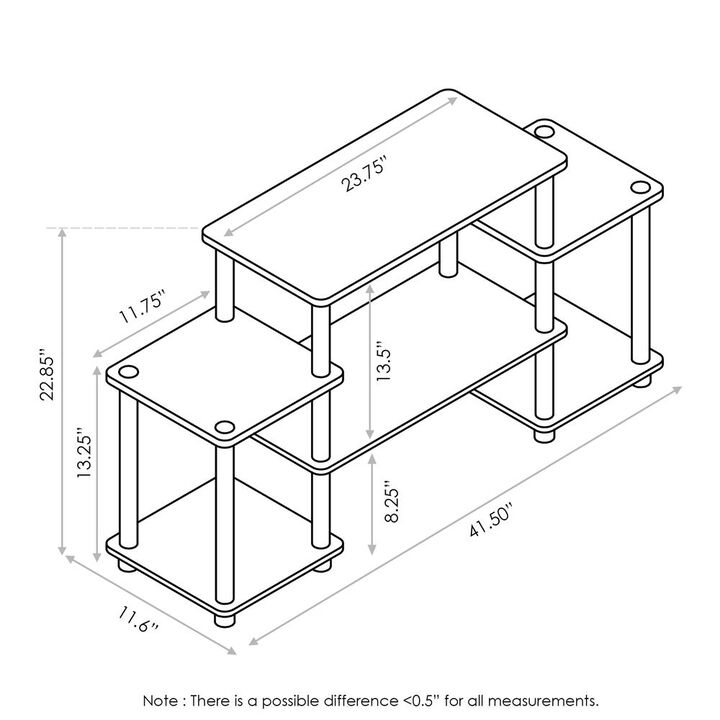 23.75"

11.75"

22.85"

13.5"

13.25"

8.25"

41.50"

11.6"

Note : There is a possible difference <0.5" for all measurements.