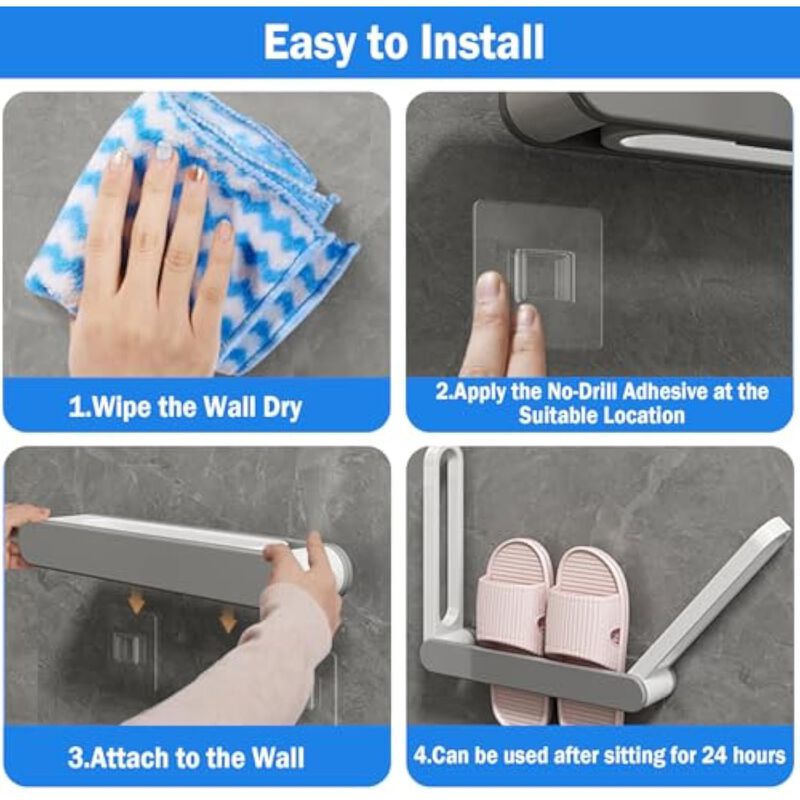 Easy to Install

1.Wipe the Wall Dry

2.Apply the No-Drill Adhesive at the Suitable Location

3.Attach to the Wall

4.Can be used after sitting for 24 hours