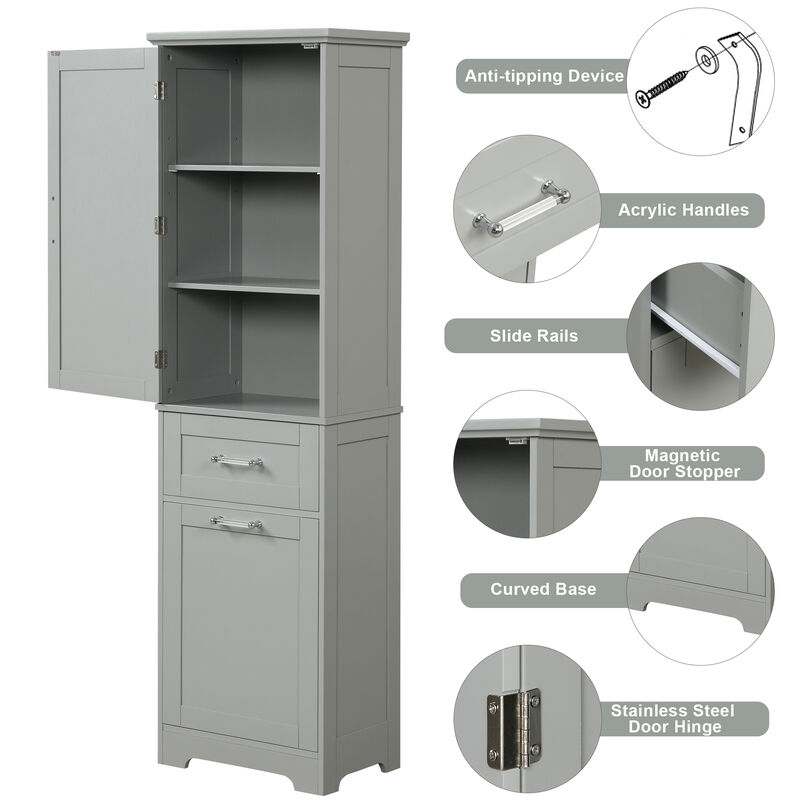 Anti-tipping Device

Acrylic Handles

Slide Rails

Magnetic Door Stopper

Curved Base

Stainless Steel Door Hinge