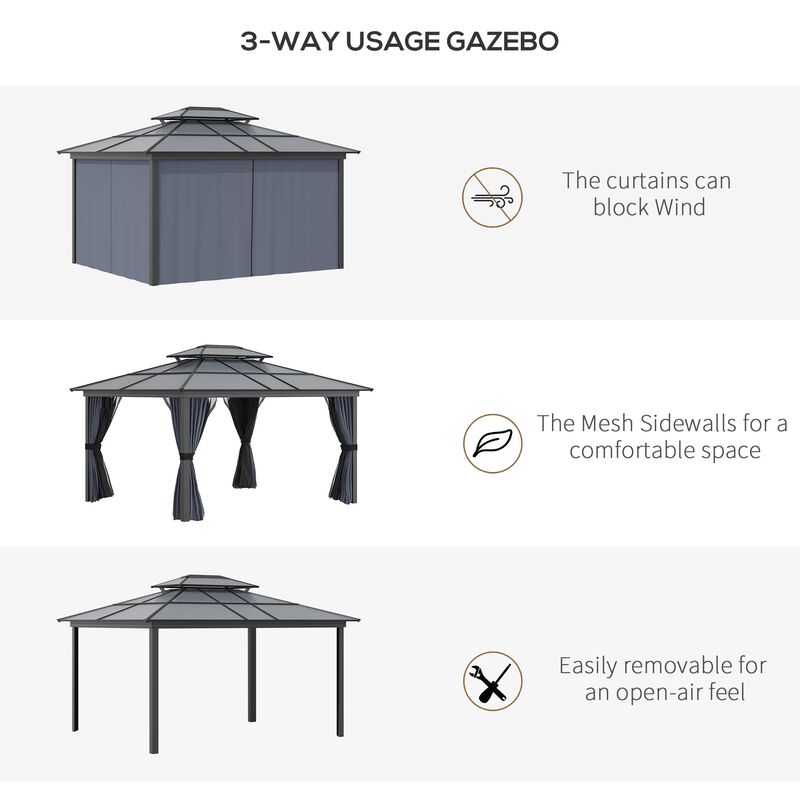 3-WAY USAGE GAZEBO

The curtains can block Wind

The Mesh Sidewalls for a comfortable space

Easily removable for an open-air feel