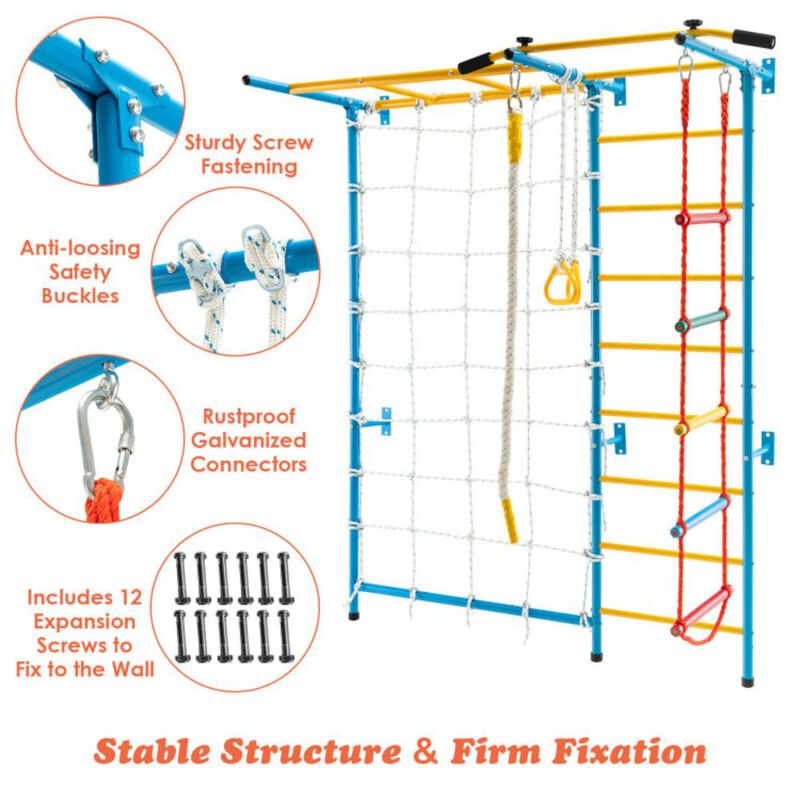 Sturdy Screw Fastening

Anti-loosing Safety Buckles

Rustproof Galvanized Connectors

Includes 12 Expansion Screws to Fix to the Wall

Stable Structure & Firm Fixation