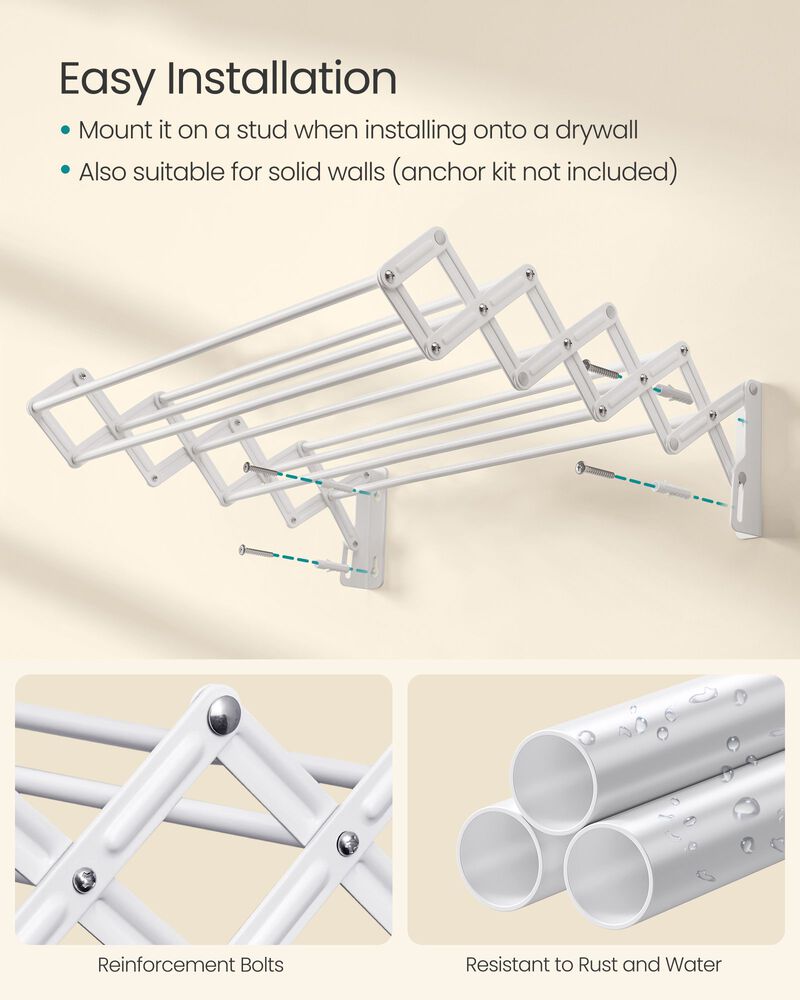 Easy Installation

• Mount it on a stud when installing onto a drywall
• Also suitable for solid walls (anchor kit not included)

Reinforcement Bolts

Resistant to Rust and Water