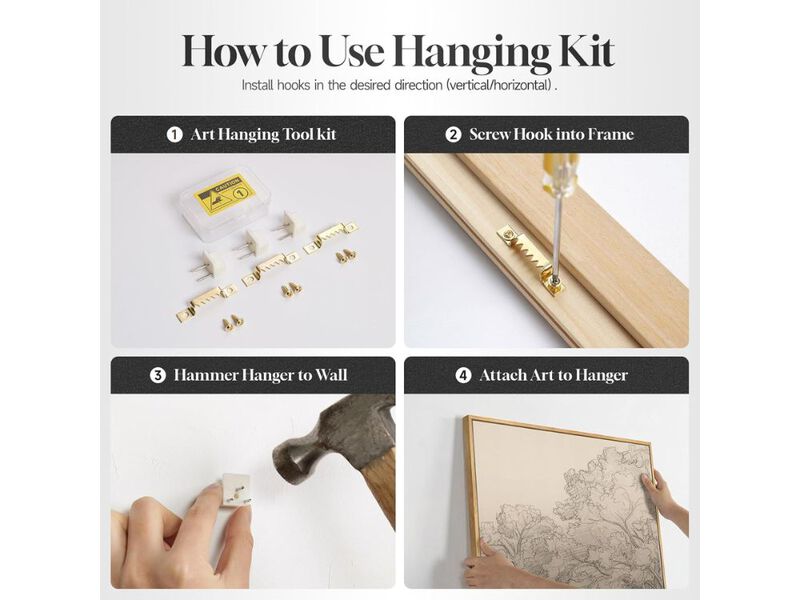 How to Use Hanging Kit

Install hooks in the desired direction (vertical/horizontal) .

1 Art Hanging Tool kit

CAUTION

2 Screw Hook into Frame

3 Hammer Hanger to Wall

4 Attach Art to Hanger