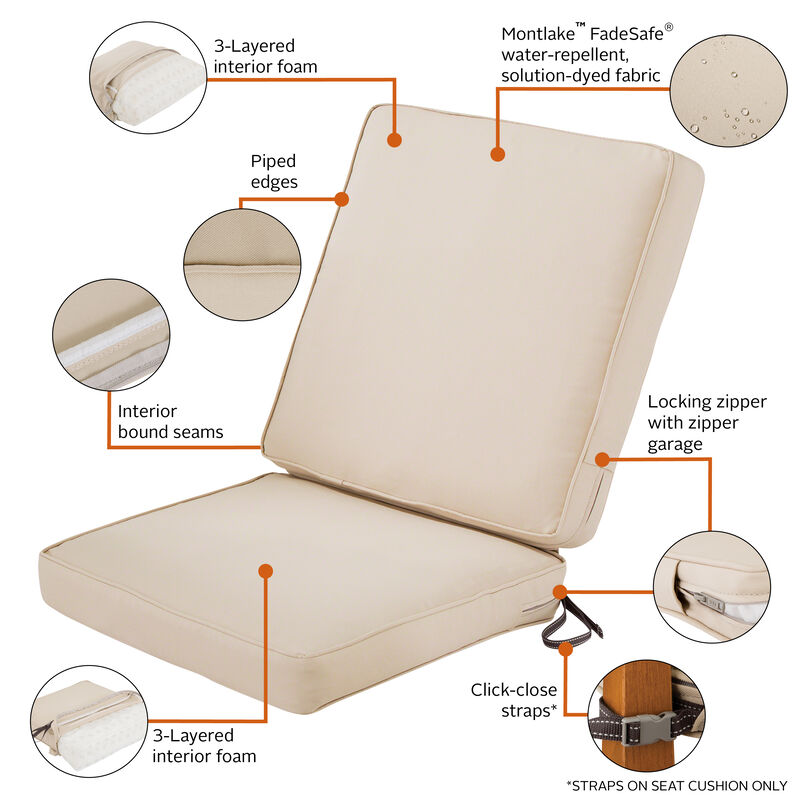 3-Layered interior foam

Montlake™ FadeSafe® water-repellent, solution-dyed fabric

Piped edges

Interior bound seams

Locking zipper with zipper garage

Click-close straps*

3-Layered interior foam

*STRAPS ON SEAT CUSHION ONLY