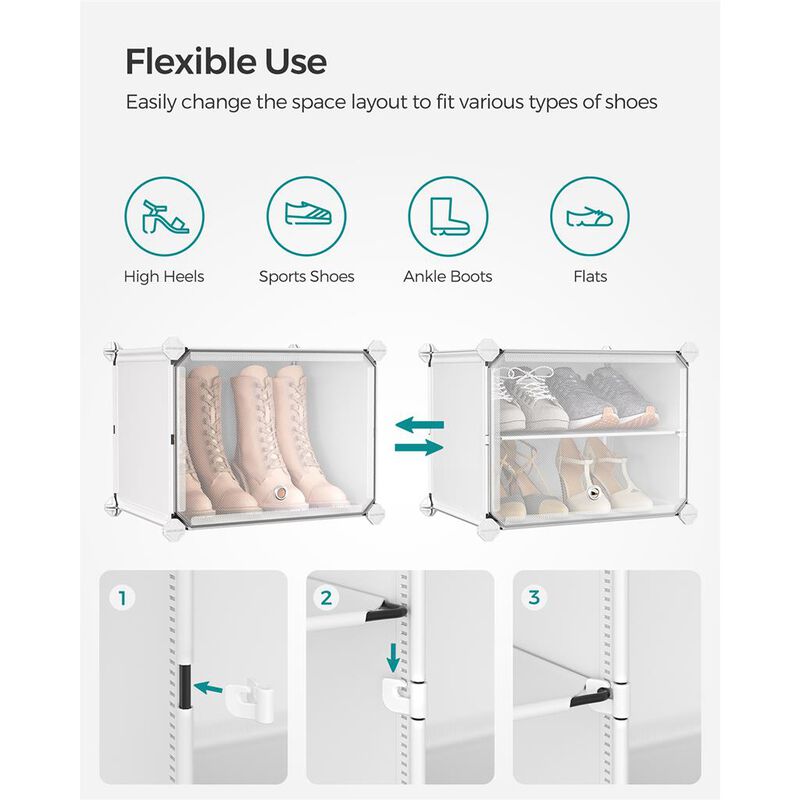 Flexible Use

Easily change the space layout to fit various types of shoes

High Heels

Sports Shoes

Ankle Boots

Flats

1

2

3