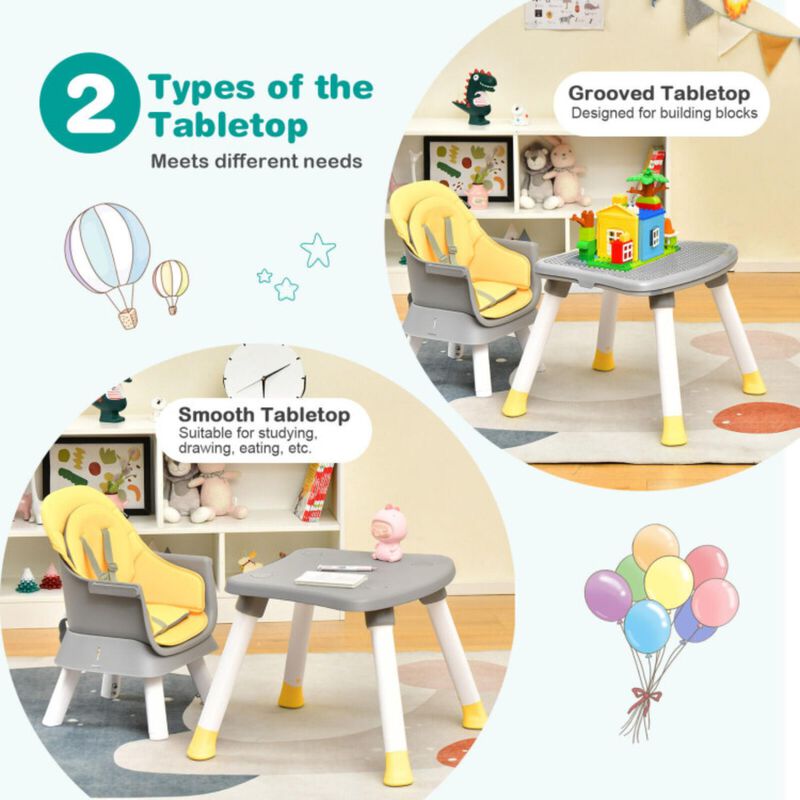 2 Types of the Tabletop
Meets different needs

Grooved Tabletop
Designed for building blocks

Smooth Tabletop
Suitable for studying, drawing, eating, etc.