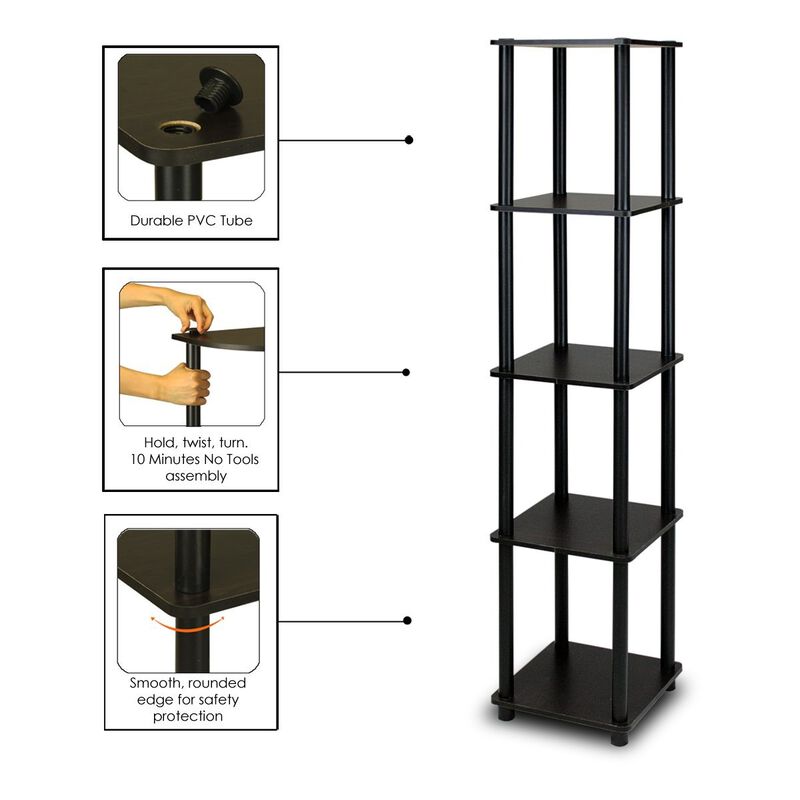 Durable PVC Tube

Hold, twist, turn.
10 Minutes No Tools assembly

Smooth, rounded edge for safety protection