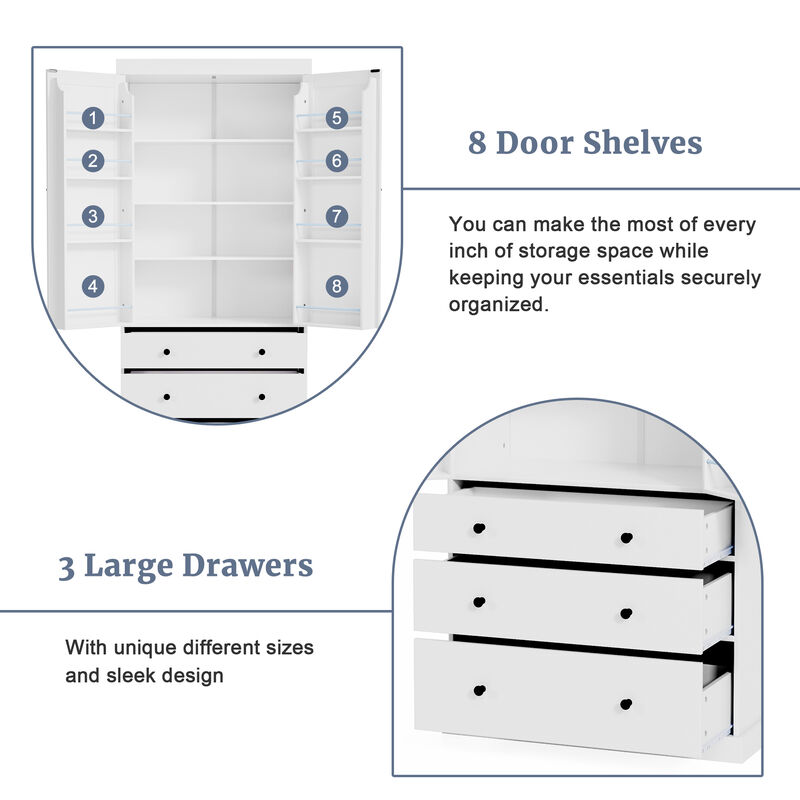 1
2
3
4
5
6
7
8

8 Door Shelves

You can make the most of every inch of storage space while keeping your essentials securely organized.

3 Large Drawers

With unique different sizes and sleek design