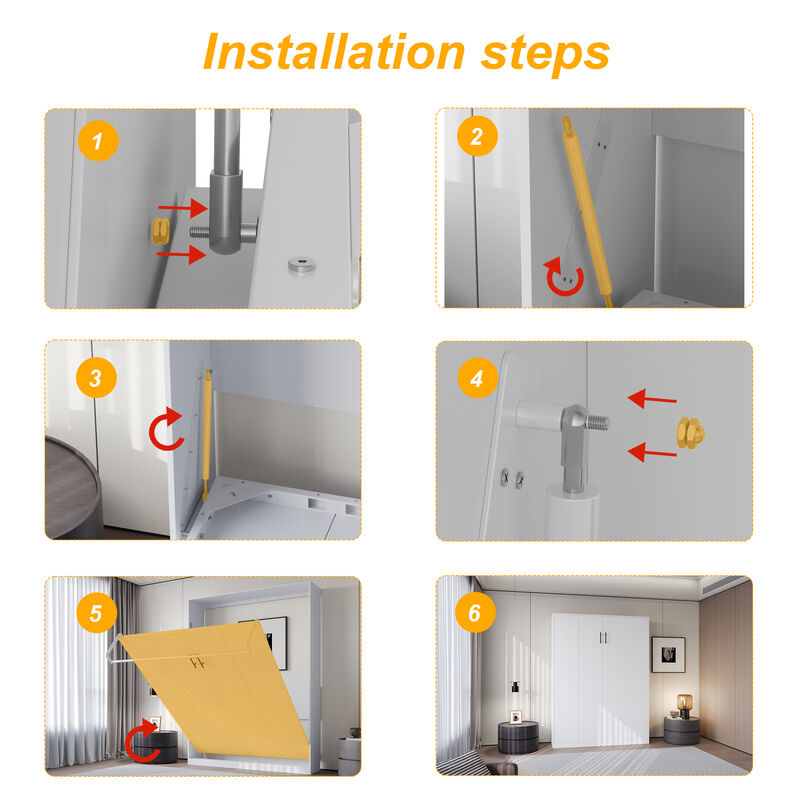 Installation steps

1

2

3

4

5

6