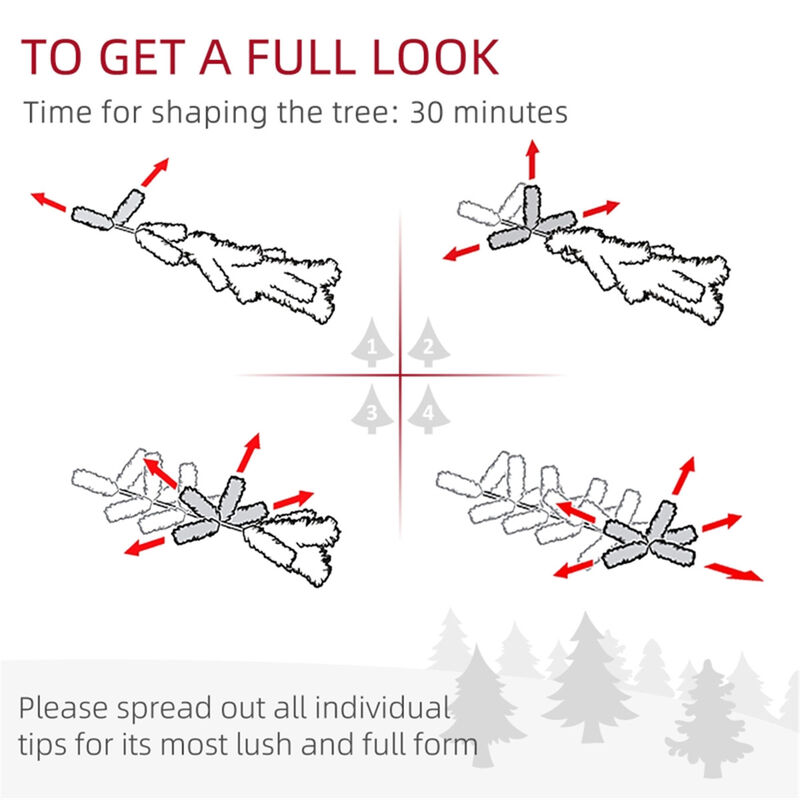 TO GET A FULL LOOK
Time for shaping the tree: 30 minutes

1
2
3
4

Please spread out all individual tips for its most lush and full form