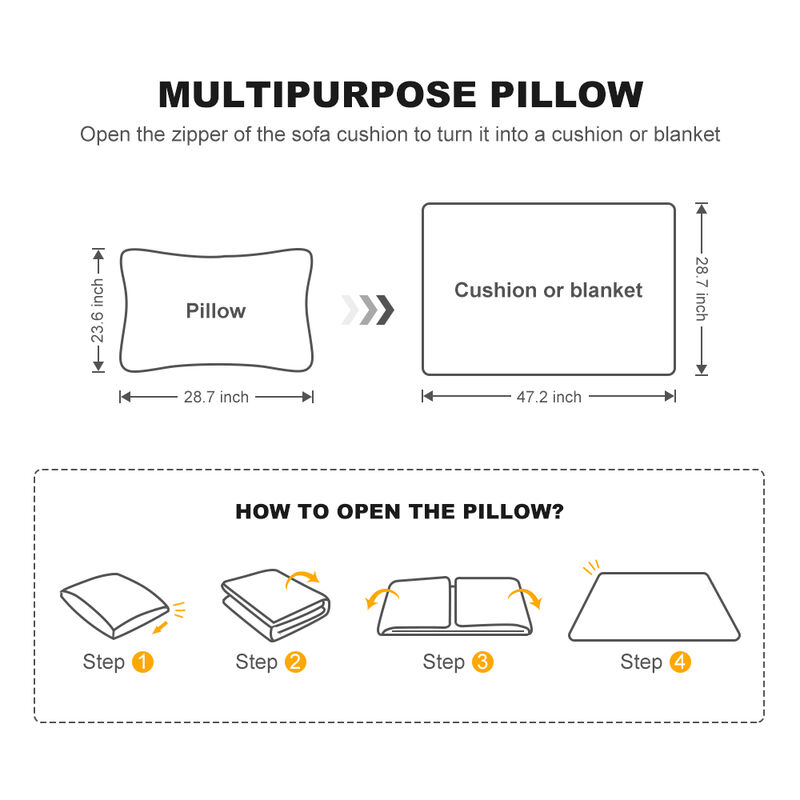 MULTIPURPOSE PILLOW
Open the zipper of the sofa cushion to turn it into a cushion or blanket

23.6 inch
Pillow
28.7 inch

Cushion or blanket
28.7 inch
47.2 inch

HOW TO OPEN THE PILLOW?

Step 1
Step 2
Step 3
Step 4