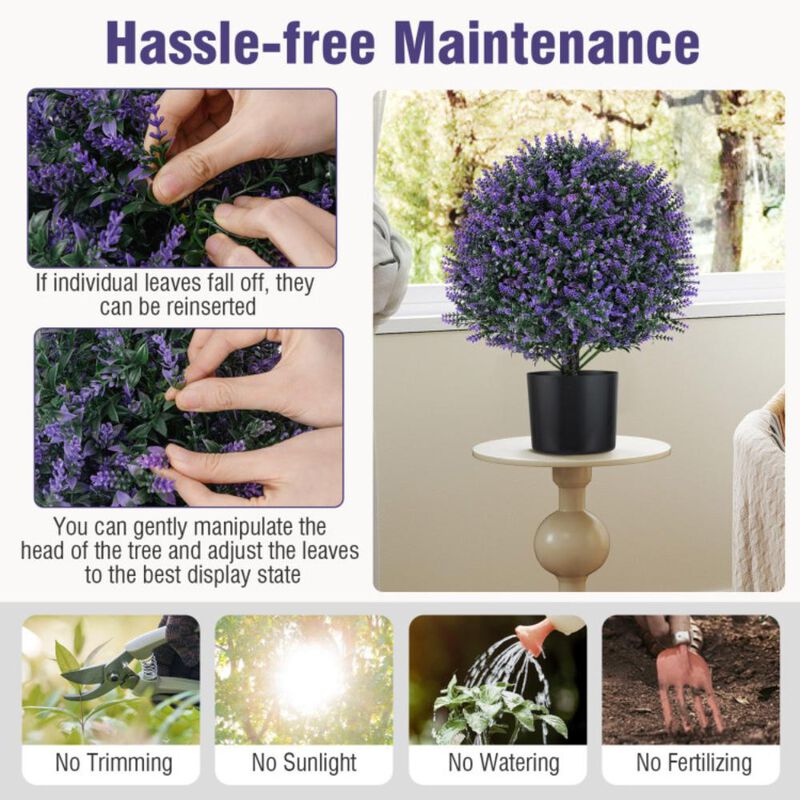 Hassle-free Maintenance

If individual leaves fall off, they can be reinserted

You can gently manipulate the head of the tree and adjust the leaves to the best display state

No Trimming

No Sunlight

No Watering

No Fertilizing