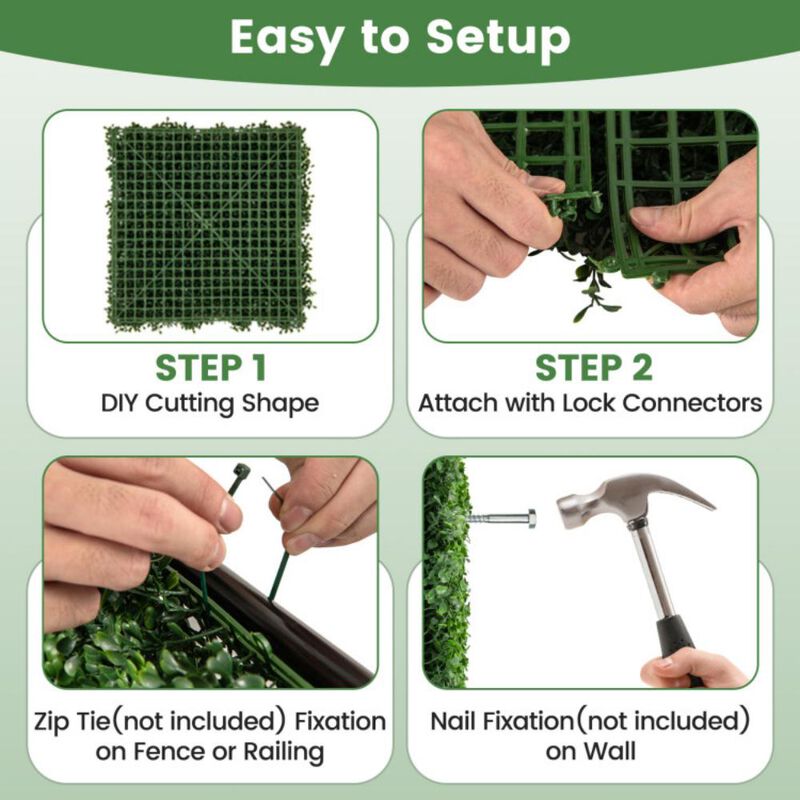 Easy to Setup

STEP 1
DIY Cutting Shape

STEP 2
Attach with Lock Connectors

Zip Tie(not included) Fixation on Fence or Railing

Nail Fixation(not included) on Wall