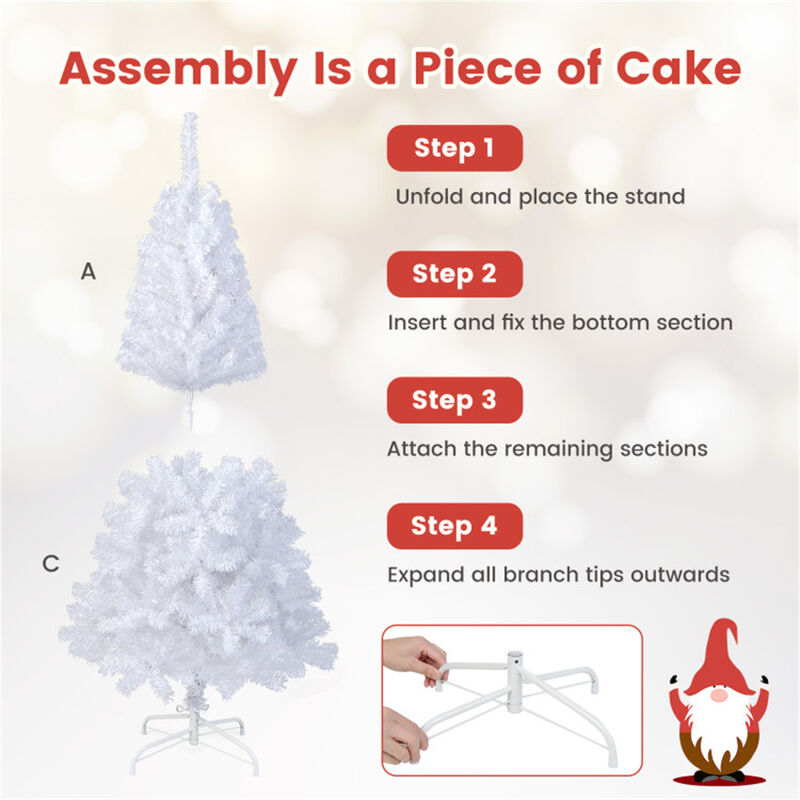 Assembly Is a Piece of Cake

A

C

Step 1

Unfold and place the stand

Step 2

Insert and fix the bottom section

Step 3

Attach the remaining sections

Step 4

Expand all branch tips outwards