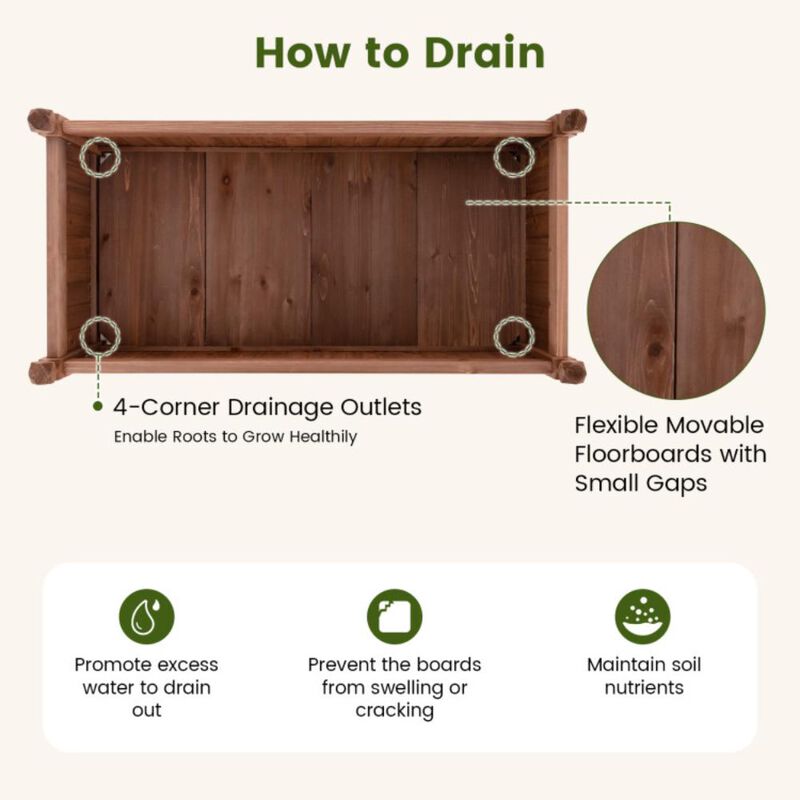 How to Drain

4-Corner Drainage Outlets
Enable Roots to Grow Healthily

Flexible Movable Floorboards with Small Gaps

Promote excess water to drain out

Prevent the boards from swelling or cracking

Maintain soil nutrients