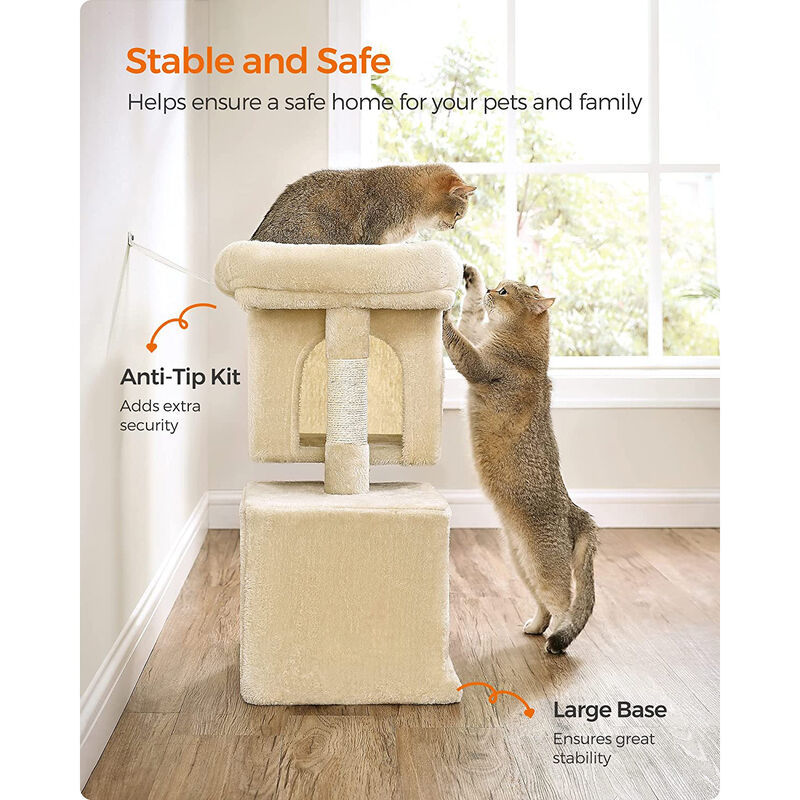 Stable and Safe
Helps ensure a safe home for your pets and family

Anti-Tip Kit
Adds extra security

Large Base
Ensures great stability