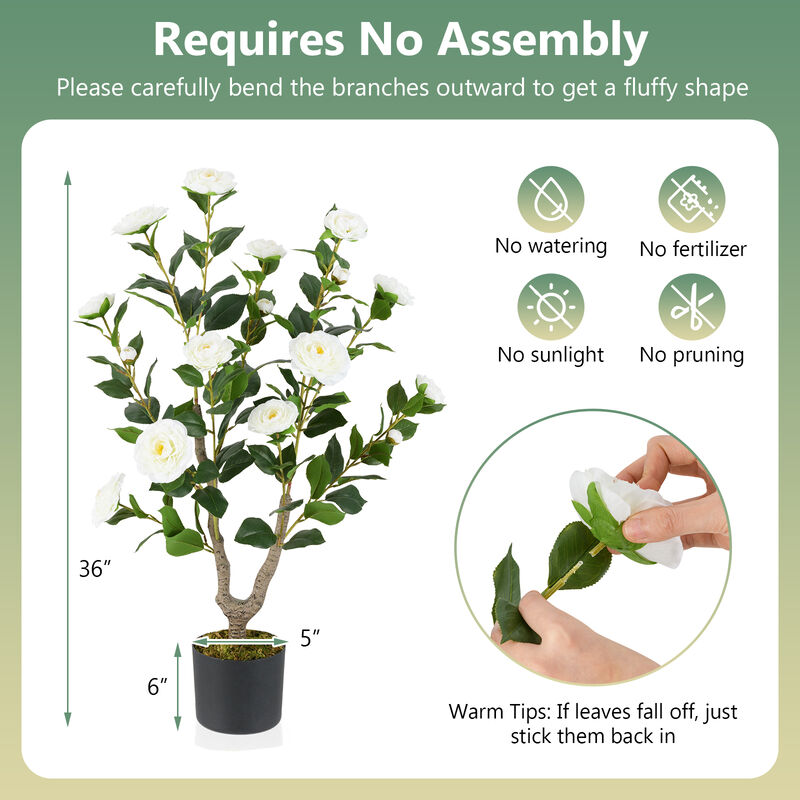 Requires No Assembly

Please carefully bend the branches outward to get a fluffy shape

No watering

No fertilizer

No sunlight

No pruning

36″

5″

6″

Warm Tips: If leaves fall off, just stick them back in