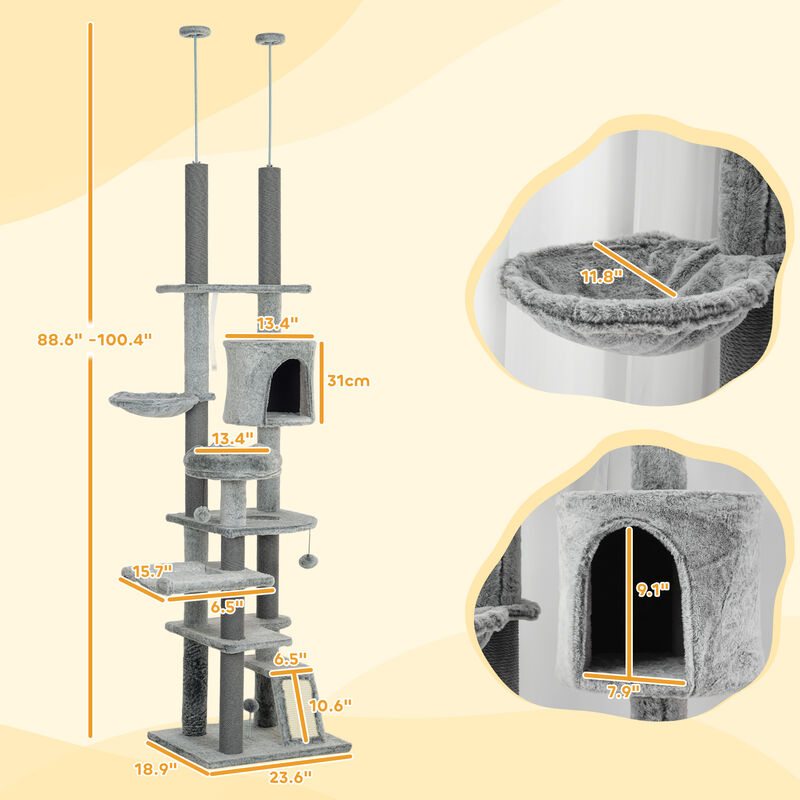 88.6" -100.4"

13.4"

31cm

13.4"

15.7"

6.5"

6.5"

10.6"

18.9"

23.6"

11.8"

9.1"

7.9"