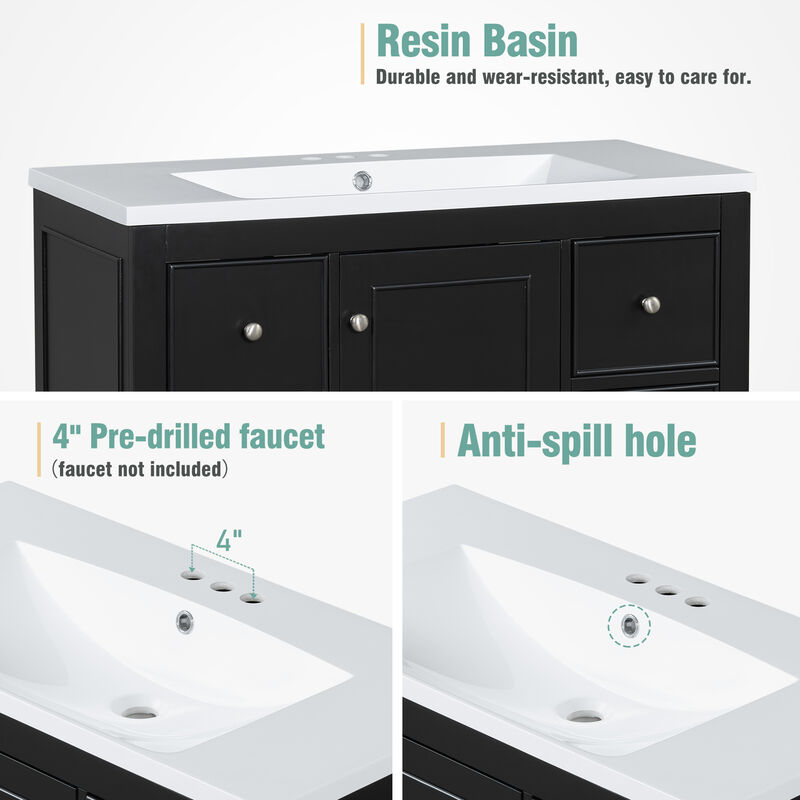 Resin Basin
Durable and wear-resistant, easy to care for.

4" Pre-drilled faucet
(faucet not included)

4"

Anti-spill hole