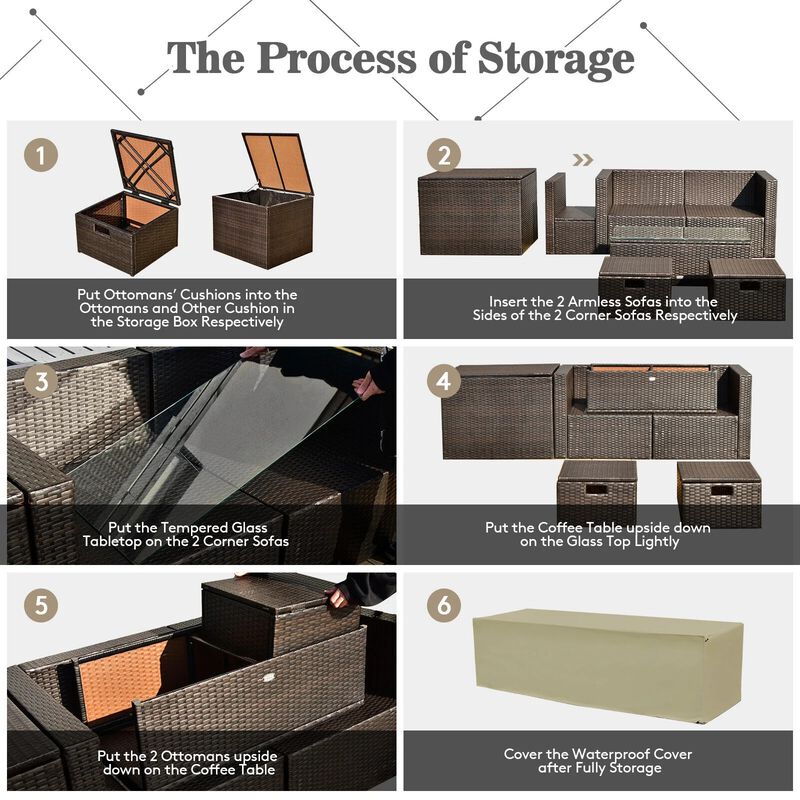 The Process of Storage

1

Put Ottomans' Cushions into the Ottomans and Other Cushion in the Storage Box Respectively

2

Insert the 2 Armless Sofas into the Sides of the 2 Corner Sofas Respectively

3

Put the Tempered Glass Tabletop on the 2 Corner Sofas

4

Put the Coffee Table upside down on the Glass Top Lightly

5

Put the 2 Ottomans upside down on the Coffee Table

6

Cover the Waterproof Cover after Fully Storage