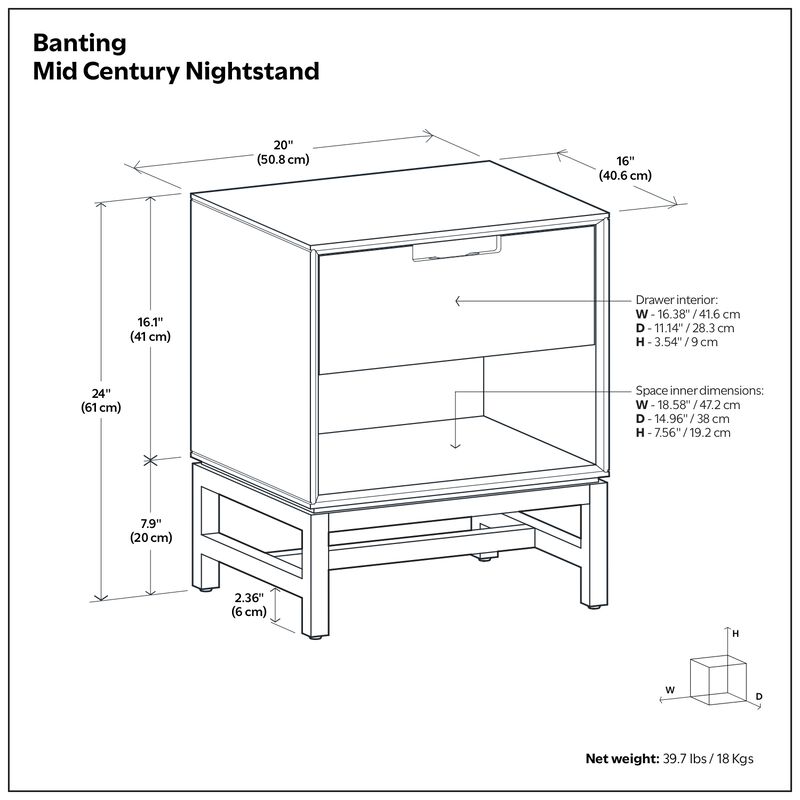 Banting
Mid Century Nightstand

20"
(50.8 cm)

16"
(40.6 cm)

16.1"
(41 cm)

24"
(61 cm)

7.9"
(20 cm)

2.36"
(6 cm)

Drawer interior:
W - 16.38" / 41.6 cm
D - 11.14" / 28.3 cm
H - 3.54" / 9 cm

Space inner dimensions:
W - 18.58" / 47.2 cm
D - 14.96" / 38 cm
H - 7.56" / 19.2 cm

H
W
D

Net weight: 39.7 lbs / 18 Kgs