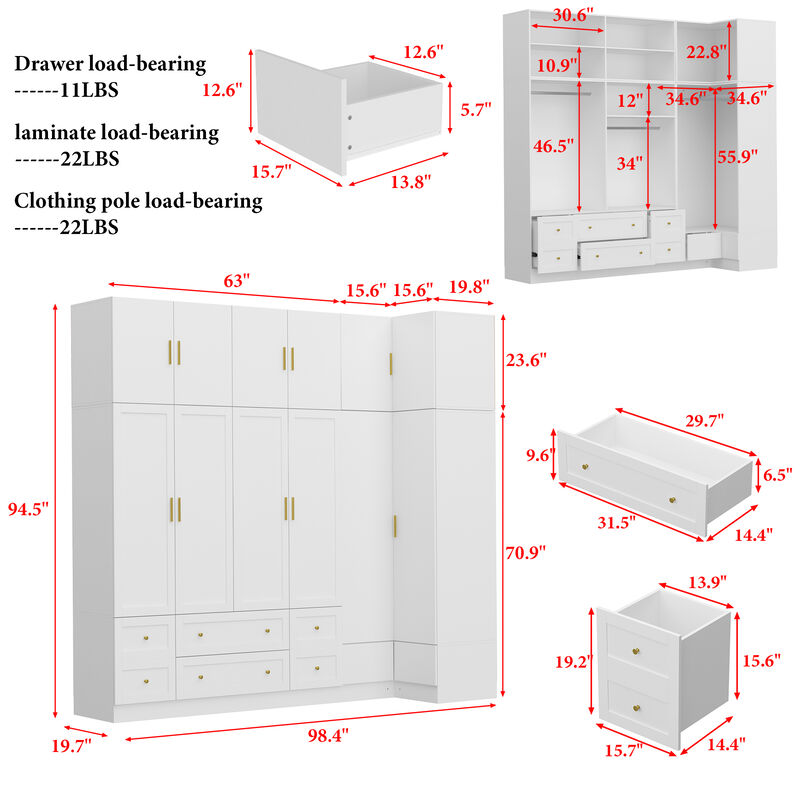 Drawer load-bearing
------11LBS

laminate load-bearing
------22LBS

Clothing pole load-bearing
------22LBS

12.6"
12.6"
5.7"
15.7"
13.8"

30.6"
10.9"
22.8"
12"
34.6"
34.6"
46.5"
34"
55.9"

63"
15.6"
15.6"
19.8"
23.6"
94.5"
70.9"
19.7"
98.4"

29.7"
9.6"
6.5"
31.5"
14.4"

13.9"
19.2"
15.6"
15.7"
14.4"