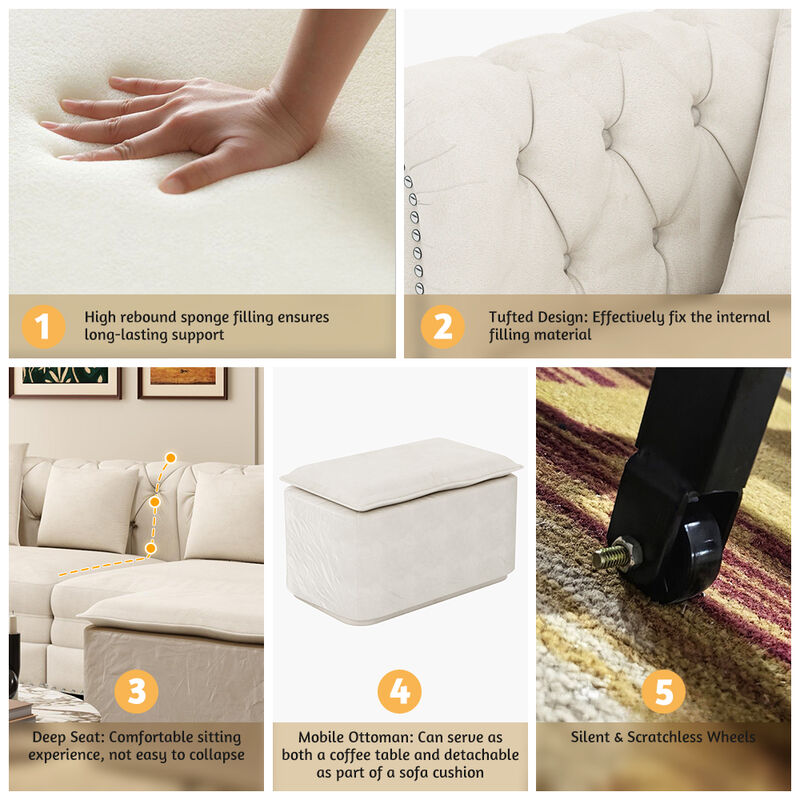 1
High rebound sponge filling ensures long-lasting support

2
Tufted Design: Effectively fix the internal filling material

3
Deep Seat: Comfortable sitting experience, not easy to collapse

4
Mobile Ottoman: Can serve as both a coffee table and detachable as part of a sofa cushion

5
Silent & Scratchless Wheels