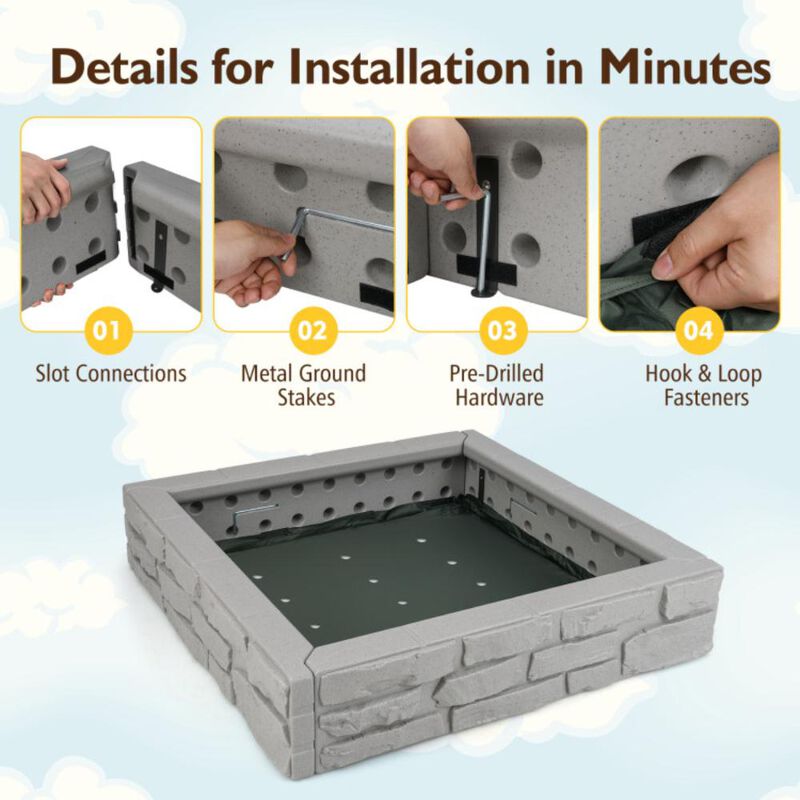 Details for Installation in Minutes

01
Slot Connections

02
Metal Ground Stakes

03
Pre-Drilled Hardware

04
Hook & Loop Fasteners