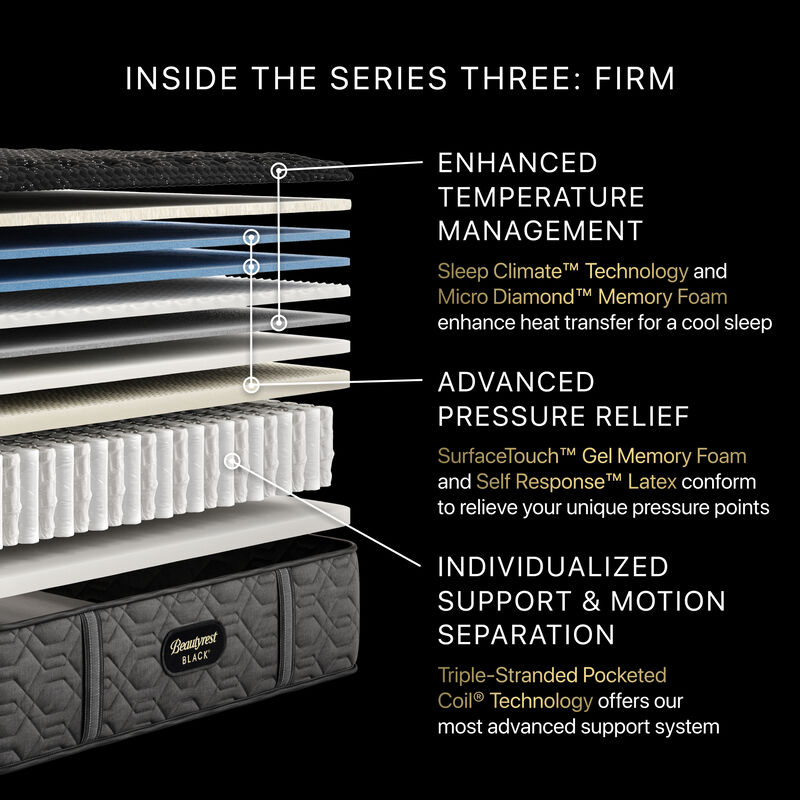 INSIDE THE SERIES THREE: FIRM

ENHANCED TEMPERATURE MANAGEMENT

Sleep Climate™ Technology and Micro Diamond™ Memory Foam enhance heat transfer for a cool sleep

ADVANCED PRESSURE RELIEF

SurfaceTouch™ Gel Memory Foam and Self Response™ Latex conform to relieve your unique pressure points

INDIVIDUALIZED SUPPORT & MOTION SEPARATION

Triple-Stranded Pocketed Coil® Technology offers our most advanced support system

Beautyrest BLACK®