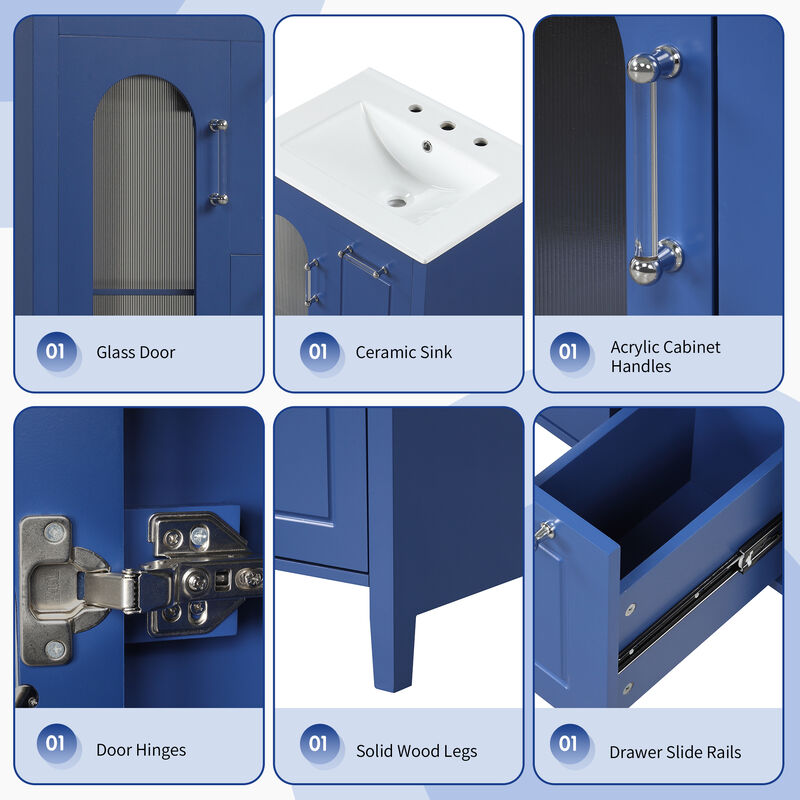 01 Glass Door

01 Ceramic Sink

01 Acrylic Cabinet Handles

01 Door Hinges

01 Solid Wood Legs

01 Drawer Slide Rails