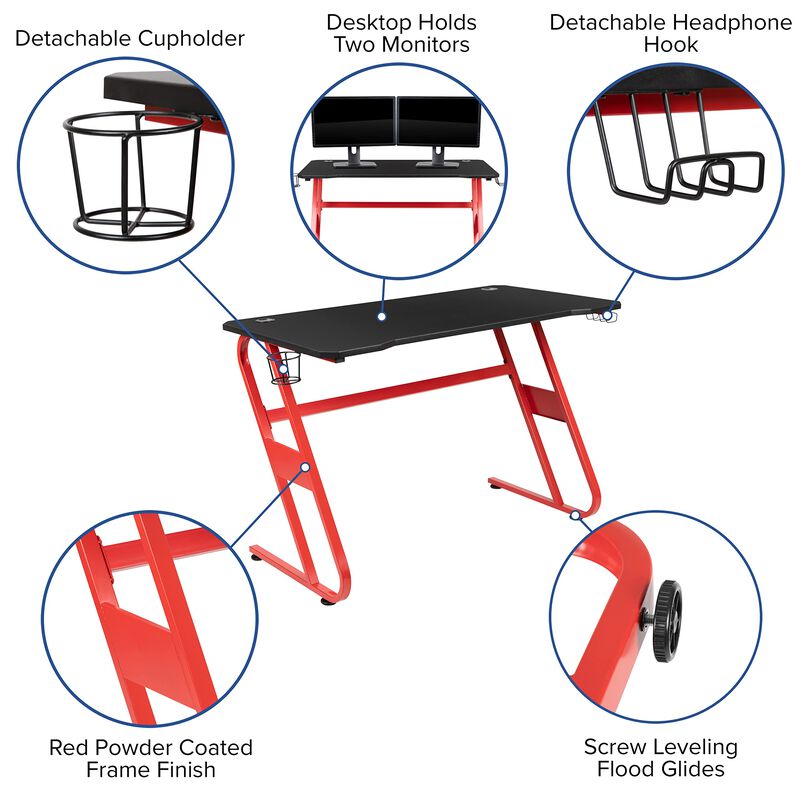 Detachable Cupholder

Desktop Holds Two Monitors

Detachable Headphone Hook

Red Powder Coated Frame Finish

Screw Leveling Flood Glides