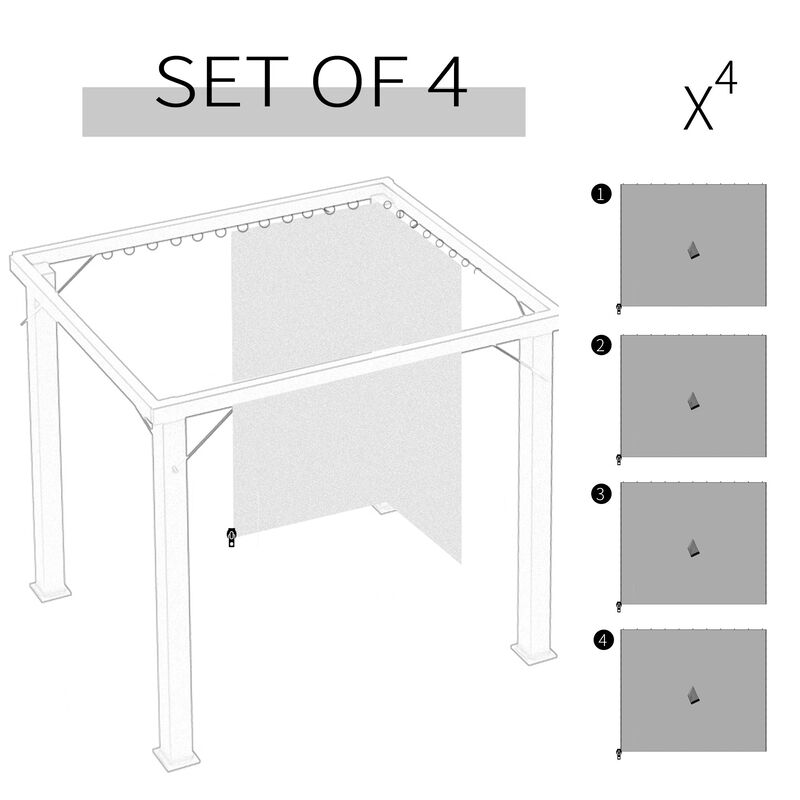 SET OF 4

$X^4$

1

2

3

4