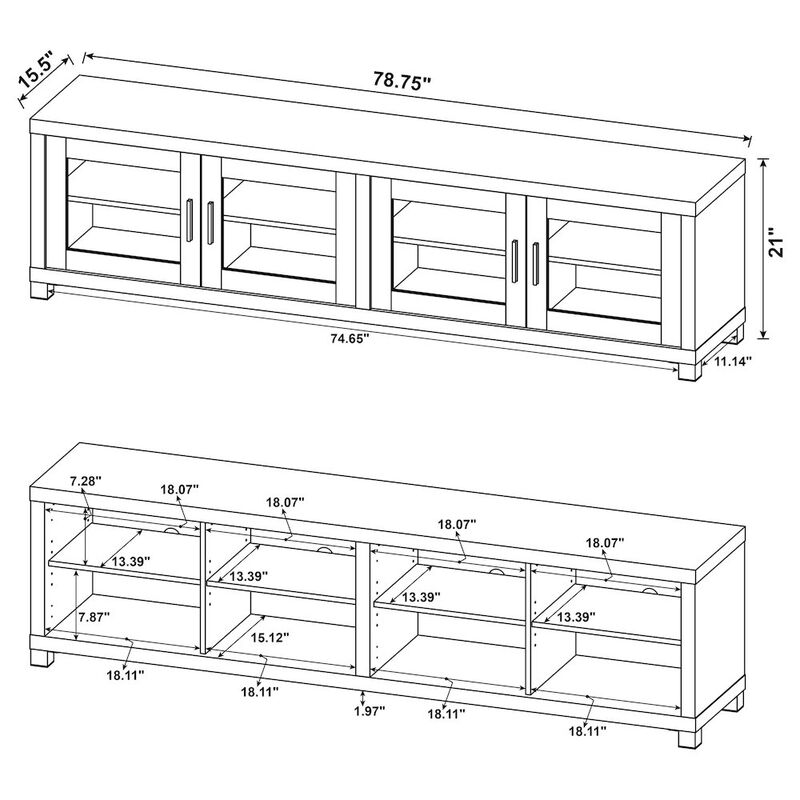 15.5"
78.75"
21"
74.65"
11.14"

7.28"
18.07"
18.07"
18.07"
18.07"
13.39"
13.39"
13.39"
13.39"
7.87"
15.12"
18.11"
18.11"
1.97"
18.11"
18.11"