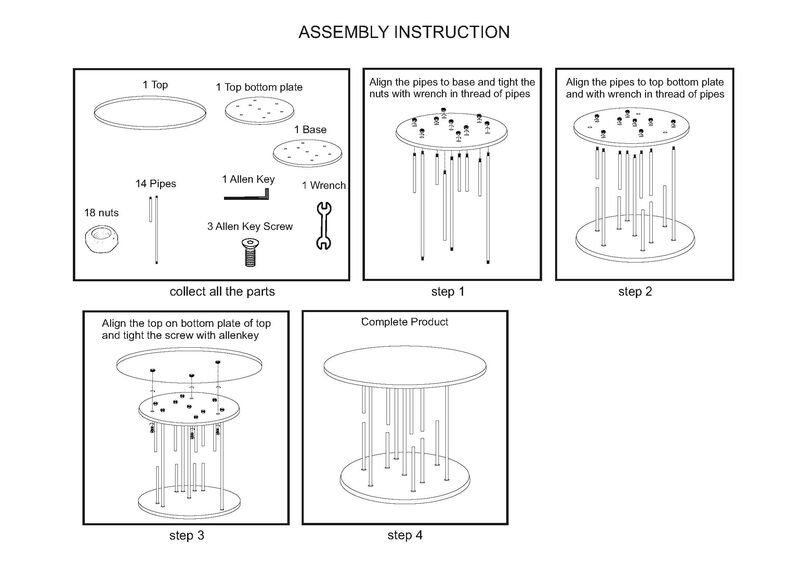 ASSEMBLY INSTRUCTION

1 Top

1 Top bottom plate

1 Base

14 Pipes

1 Allen Key

1 Wrench

18 nuts

3 Allen Key Screw

collect all the parts

Align the pipes to base and tight the nuts with wrench in thread of pipes

step 1

Align the pipes to top bottom plate and with wrench in thread of pipes

step 2

Align the top on bottom plate of top and tight the screw with allenkey

step 3

Complete Product

step 4