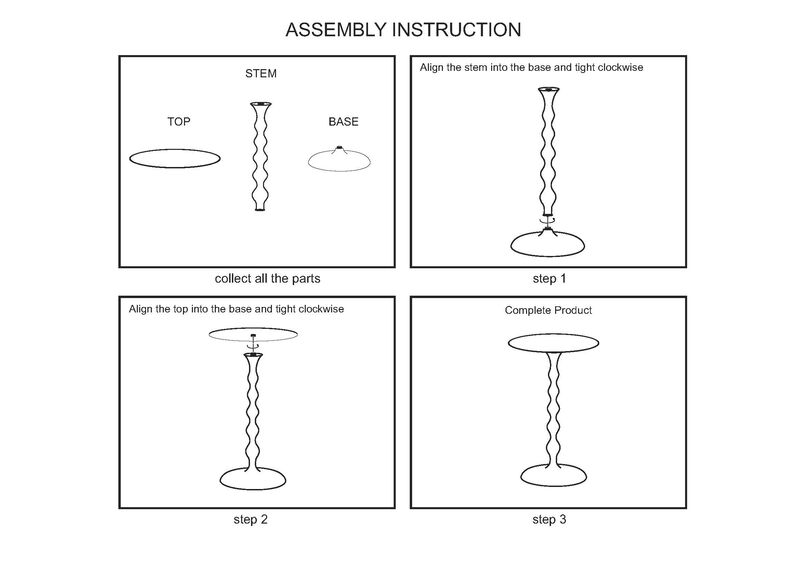 ASSEMBLY INSTRUCTION

STEM

TOP

BASE

collect all the parts

Align the stem into the base and tight clockwise

step 1

Align the top into the base and tight clockwise

step 2

Complete Product

step 3