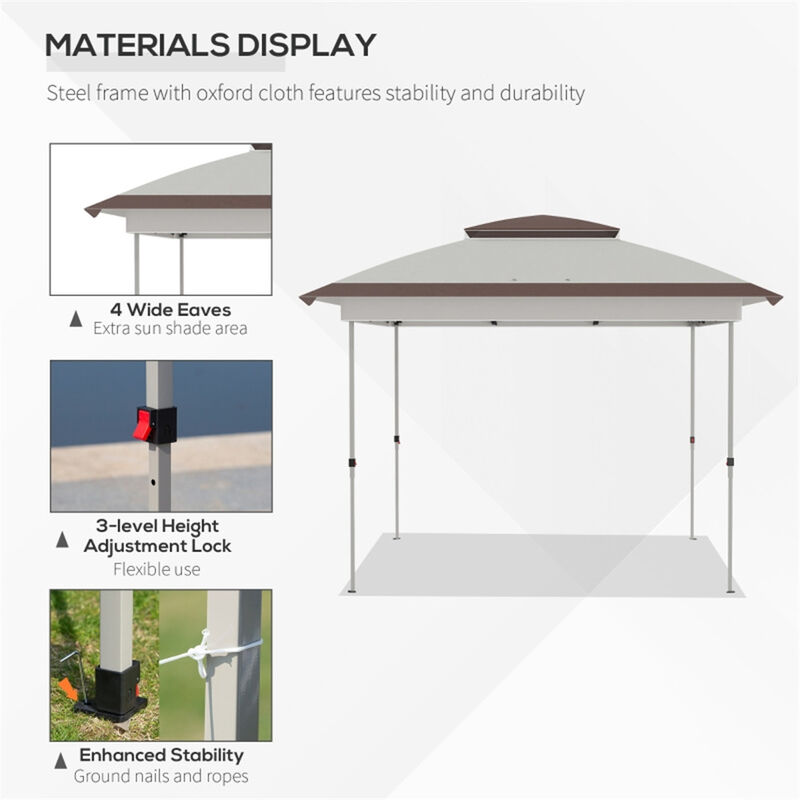 MATERIALS DISPLAY

Steel frame with oxford cloth features stability and durability

4 Wide Eaves
Extra sun shade area

3-level Height Adjustment Lock
Flexible use

Enhanced Stability
Ground nails and ropes