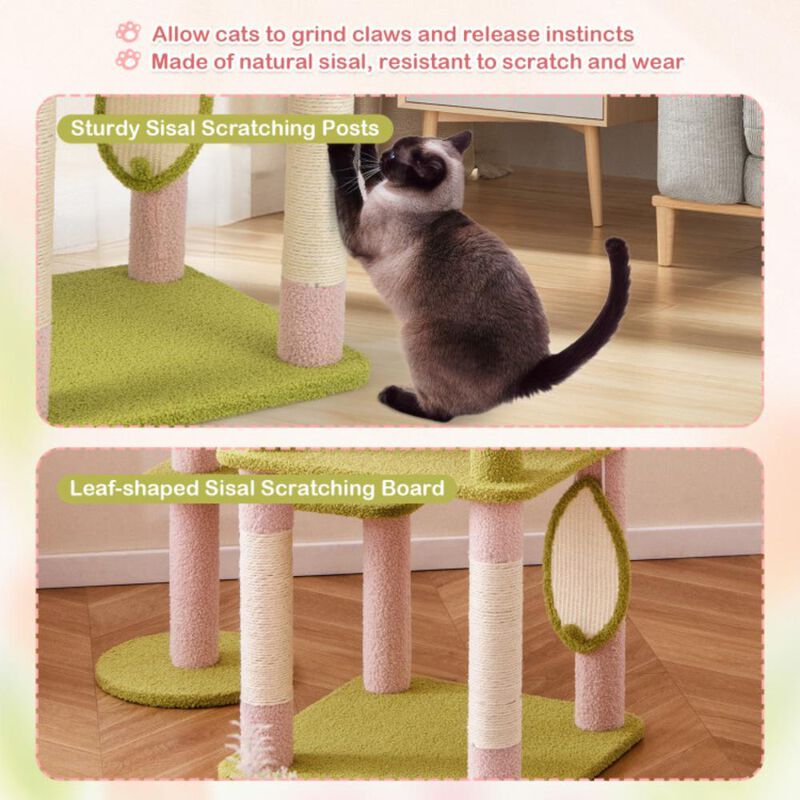 Allow cats to grind claws and release instincts
Made of natural sisal, resistant to scratch and wear

Sturdy Sisal Scratching Posts

Leaf-shaped Sisal Scratching Board