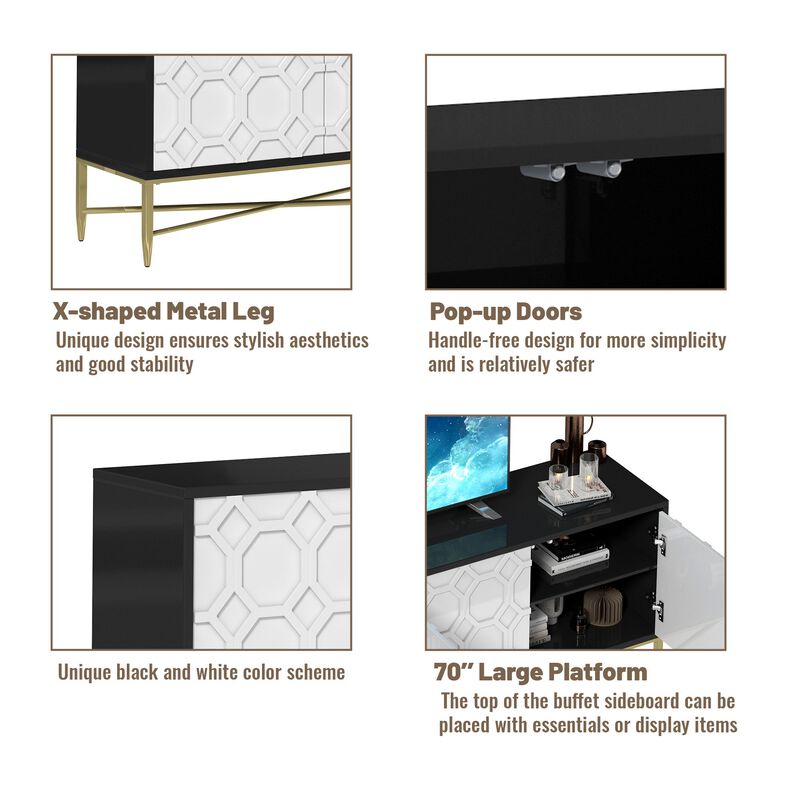 X-shaped Metal Leg
Unique design ensures stylish aesthetics and good stability

Pop-up Doors
Handle-free design for more simplicity and is relatively safer

Unique black and white color scheme

70" Large Platform
The top of the buffet sideboard can be placed with essentials or display items