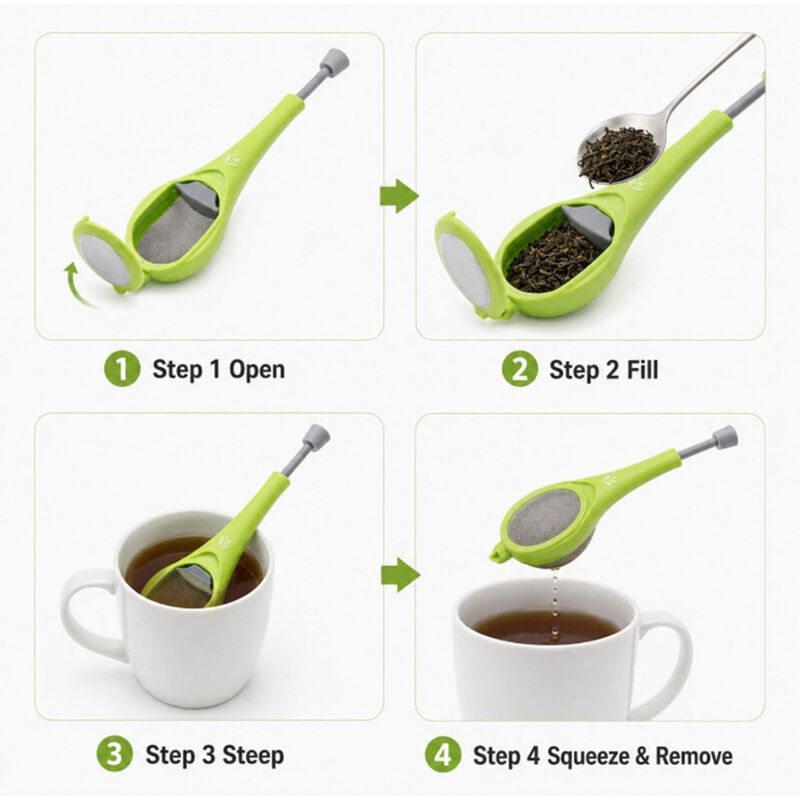 1 Step 1 Open

2 Step 2 Fill

3 Step 3 Steep

4 Step 4 Squeeze & Remove