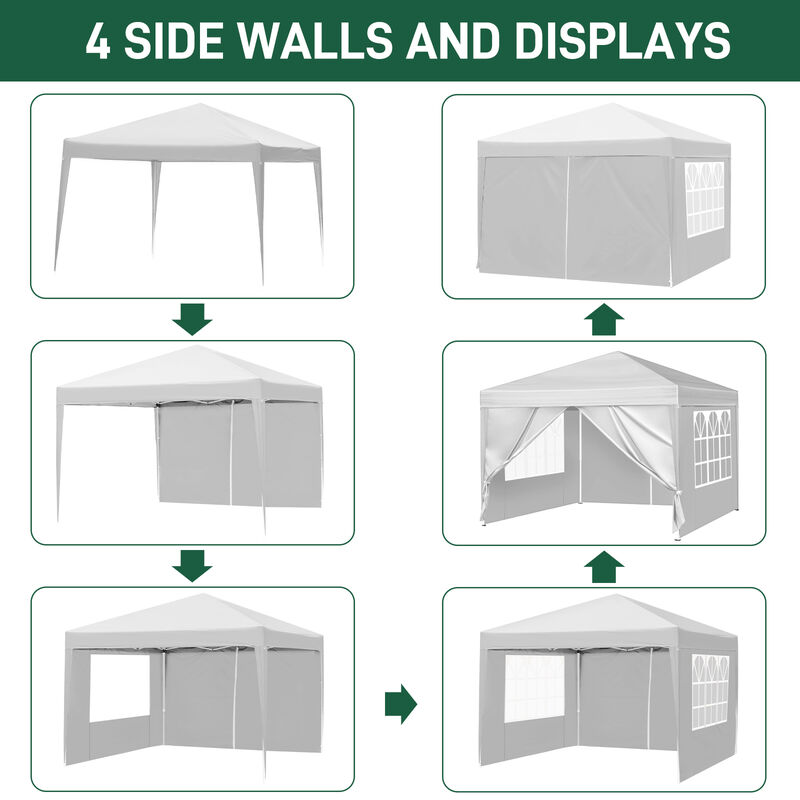 4 SIDE WALLS AND DISPLAYS